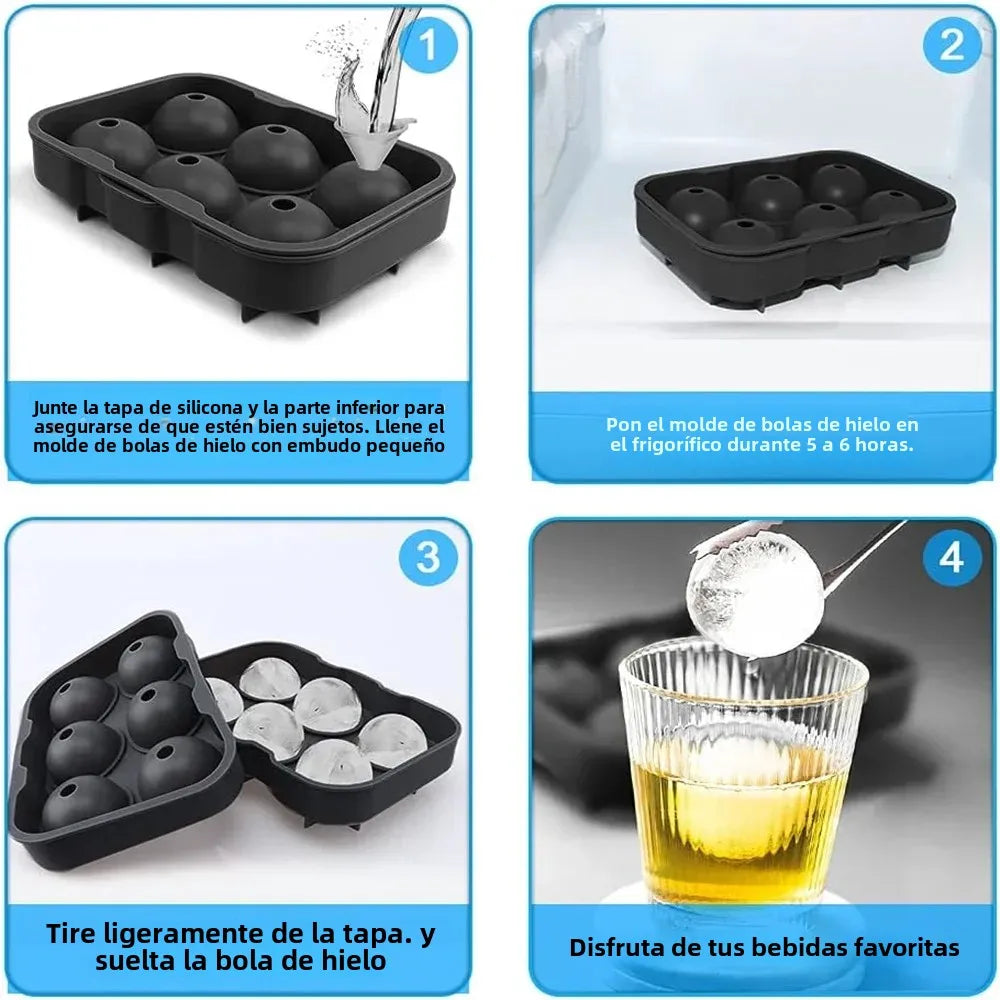 1

Junte la tapa de silicona y la parte inferior para asegurarse de que estén bien sujetos. Llene el molde de bolas de hielo con embudo pequeño

2

Pon el molde de bolas de hielo en el frigorífico durante 5 a 6 horas.

3

Tire ligeramente de la tapa. y suelta la bola de hielo

4

Disfruta de tus bebidas favoritas